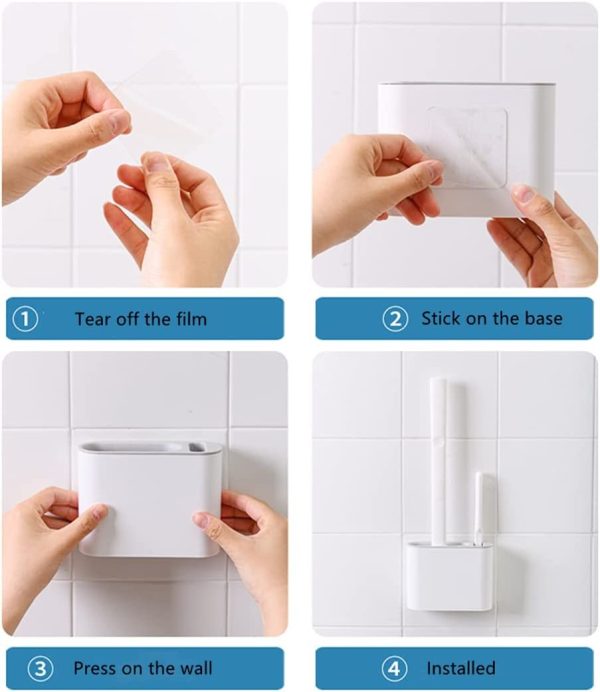 ① Tear off the film

② Stick on the base

③ Press on the wall

④ Installed